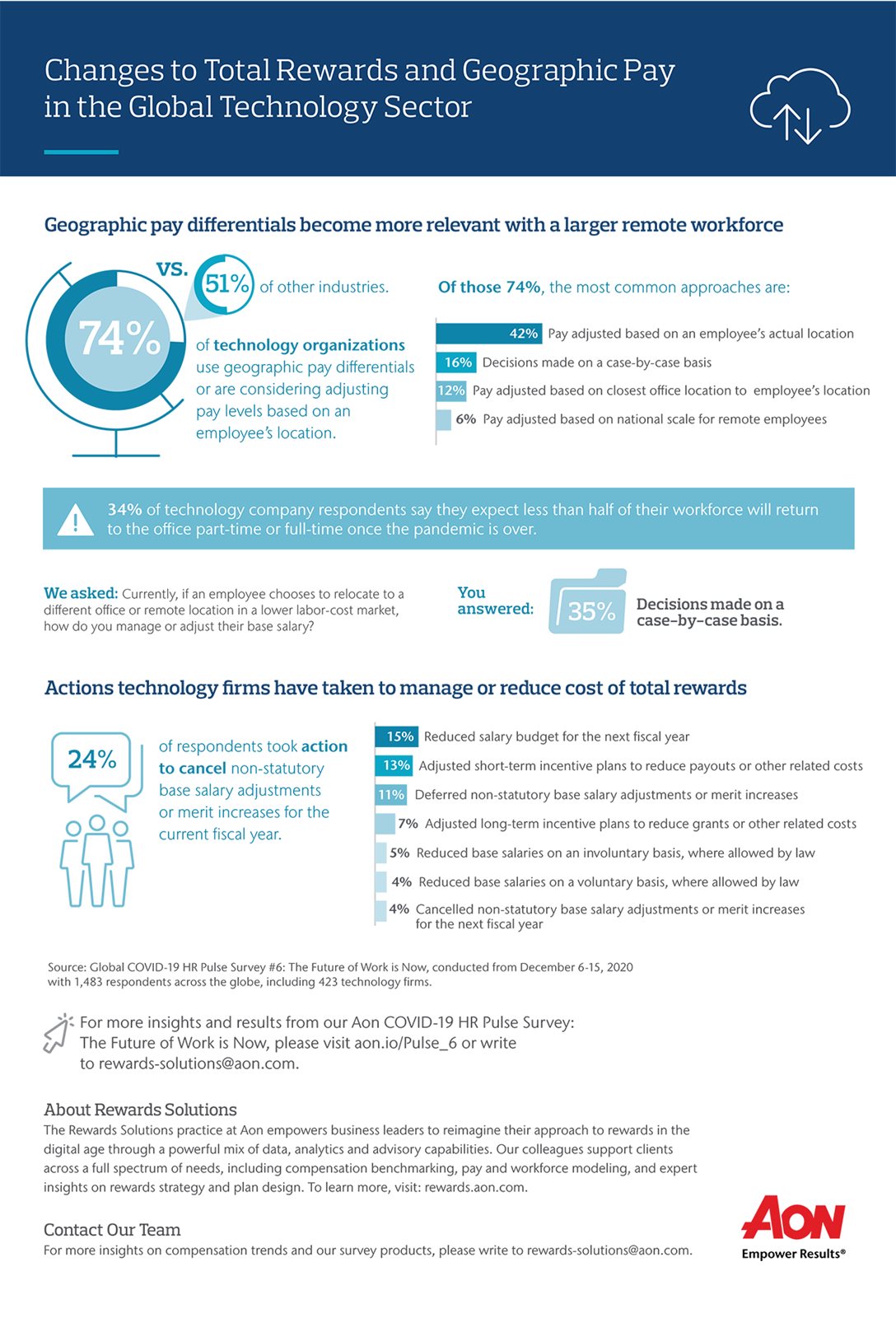 Changes to Total Rewards and Geographic Pay in the Global Technology Sector

Geographic pay differentials become more relevant with a larger remote workforce

74%

vs. 51% of other industries.

of technology organizations use geographic pay differentials or are considering adjusting pay levels based on an employee's location.

Of those 74%, the most common approaches are:

42% Pay adjusted based on an employee's actual location
16% Decisions made on a case-by-case basis
12% Pay adjusted based on closest office location to employee's location
6% Pay adjusted based on national scale for remote employees

34% of technology company respondents say they expect less than half of their workforce will return to the office part-time or full-time once the pandemic is over.

We asked: Currently, if an employee chooses to relocate to a different office or remote location in a lower labor-cost market, how do you manage or adjust their base salary?

You answered: 35% Decisions made on a case-by-case basis.

Actions technology firms have taken to manage or reduce cost of total rewards

24% of respondents took action to cancel non-statutory base salary adjustments or merit increases for the current fiscal year.

15% Reduced salary budget for the next fiscal year
13% Adjusted short-term incentive plans to reduce payouts or other related costs
11% Deferred non-statutory base salary adjustments or merit increases
7% Adjusted long-term incentive plans to reduce grants or other related costs
5% Reduced base salaries on an involuntary basis, where allowed by law
4% Reduced base salaries on a voluntary basis, where allowed by law
4% Cancelled non-statutory base salary adjustments or merit increases for the next fiscal year

Source: Global COVID-19 HR Pulse Survey #6: The Future of Work is Now, conducted from December 6-15, 2020 with 1,483 respondents across the globe, including 423 technology firms.

For more insights and results from our Aon COVID-19 HR Pulse Survey: The Future of Work is Now, please visit aon.io/Pulse_6 or write to rewards-solutions@aon.com.

About Rewards Solutions
The Rewards Solutions practice at Aon empowers business leaders to reimagine their approach to rewards in the digital age through a powerful mix of data, analytics and advisory capabilities. Our colleagues support clients across a full spectrum of needs, including compensation benchmarking, pay and workforce modeling, and expert insights on rewards strategy and plan design. To learn more, visit: rewards.aon.com.

Contact Our Team
For more insights on compensation trends and our survey products, please write to rewards-solutions@aon.com.

AON
Empower Results®